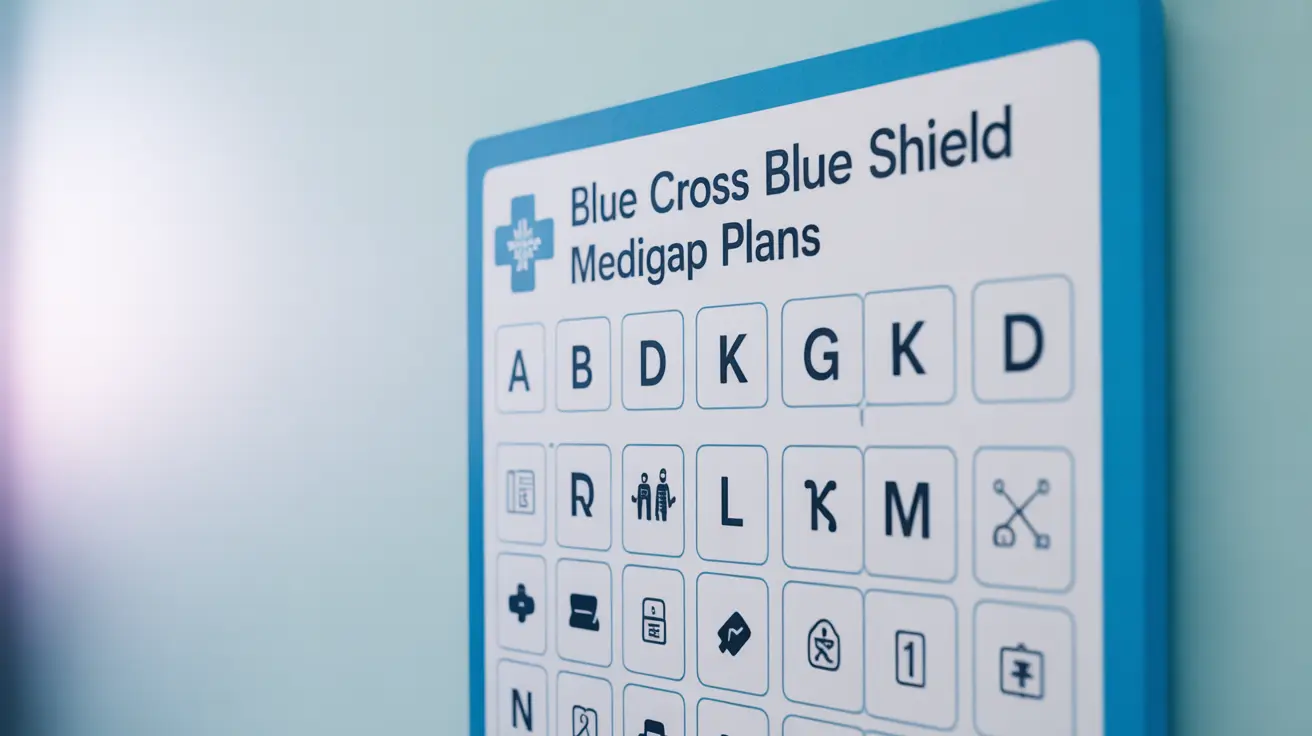 Blue Cross Blue Shield
Medigap Plans

A B D K G K D

R L K M

1

N