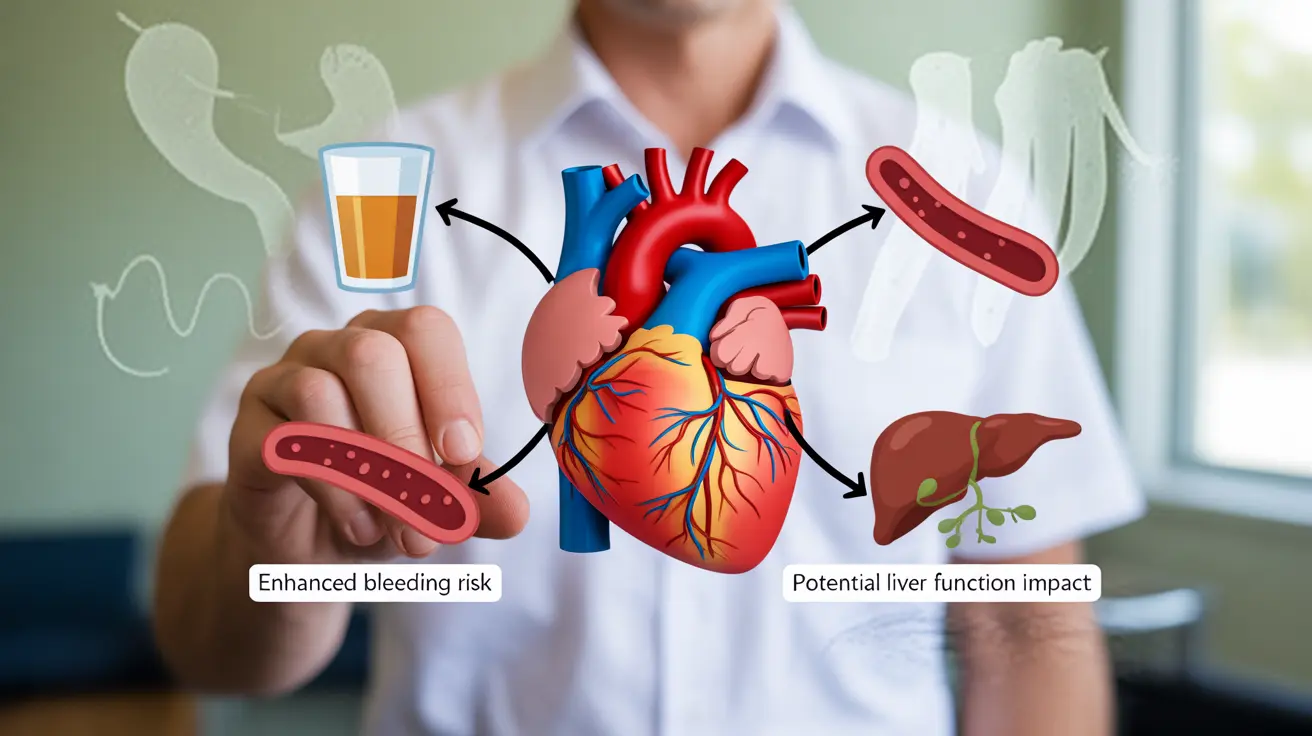 Enhanced bleeding risk

Potential liver function impact