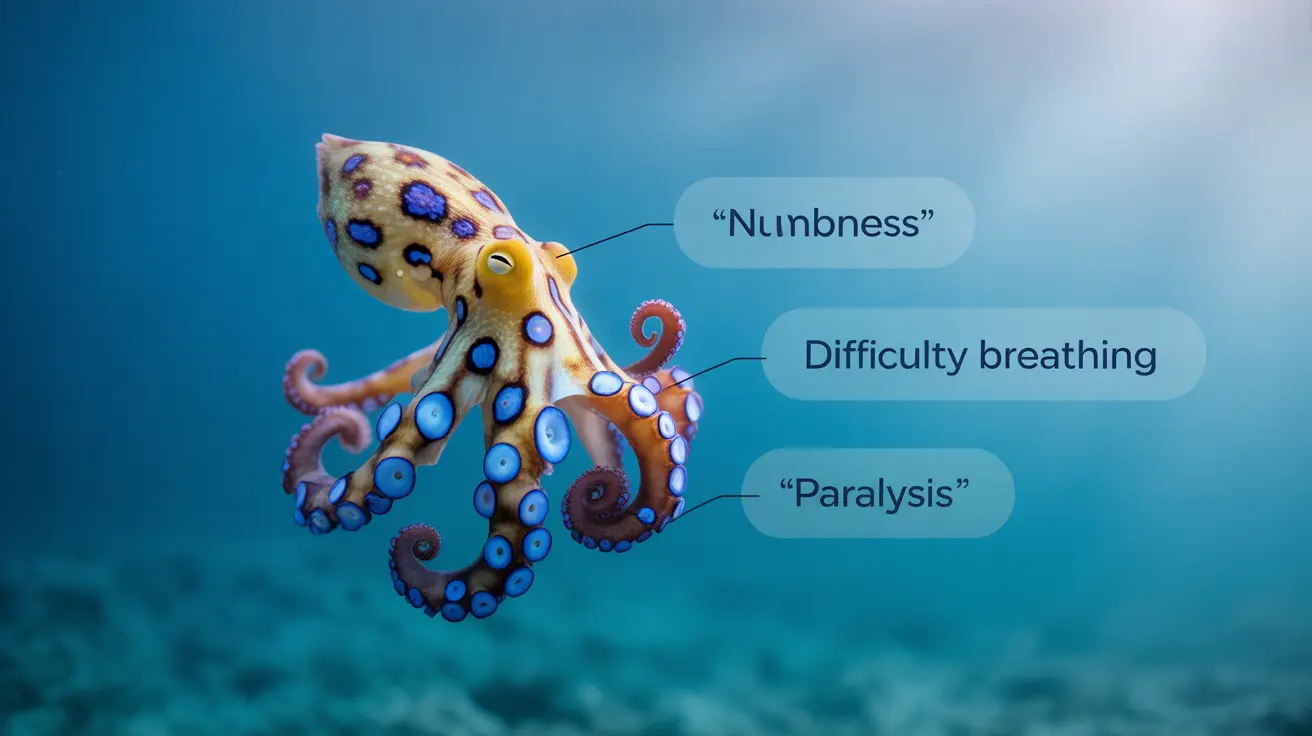 “Nunbness”

Difficulty breathing

“Paralysis”