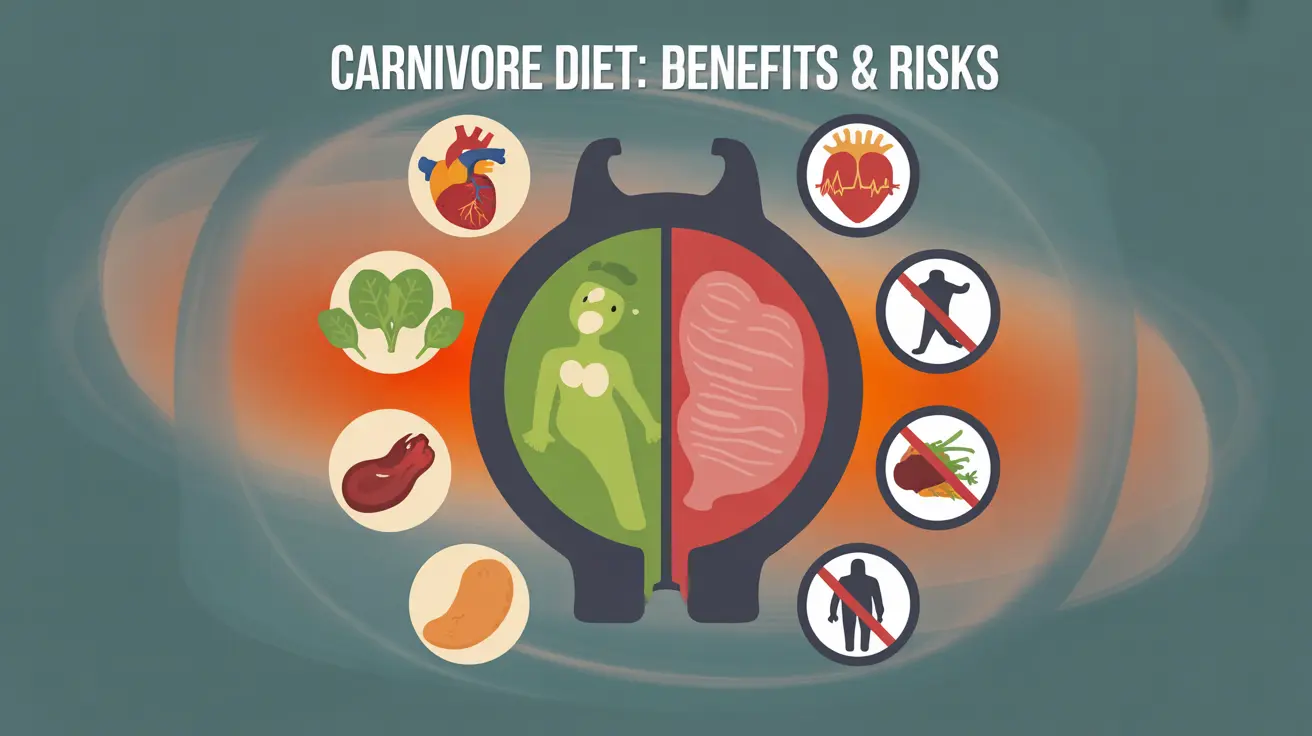 CARNIVORE DIET: BENEFITS & RISKS