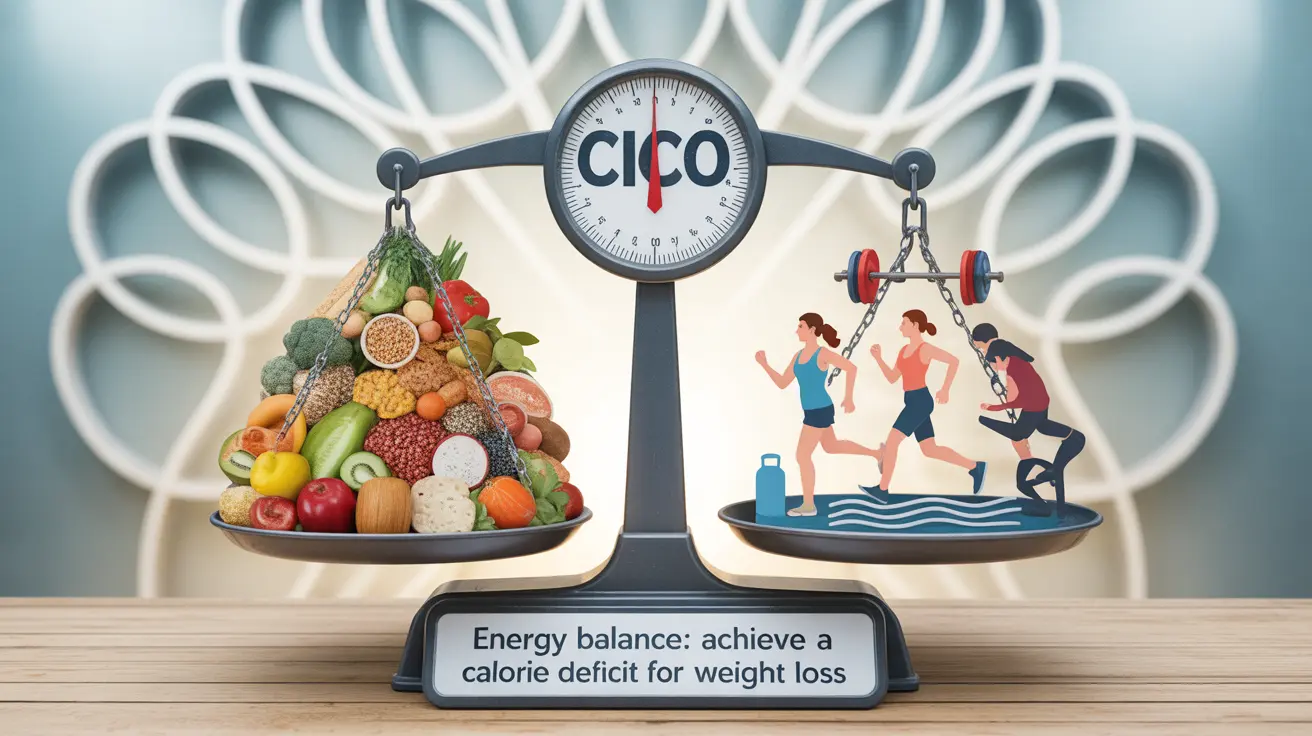 CICO

Energy balance: achieve a calorie deficit for weight loss