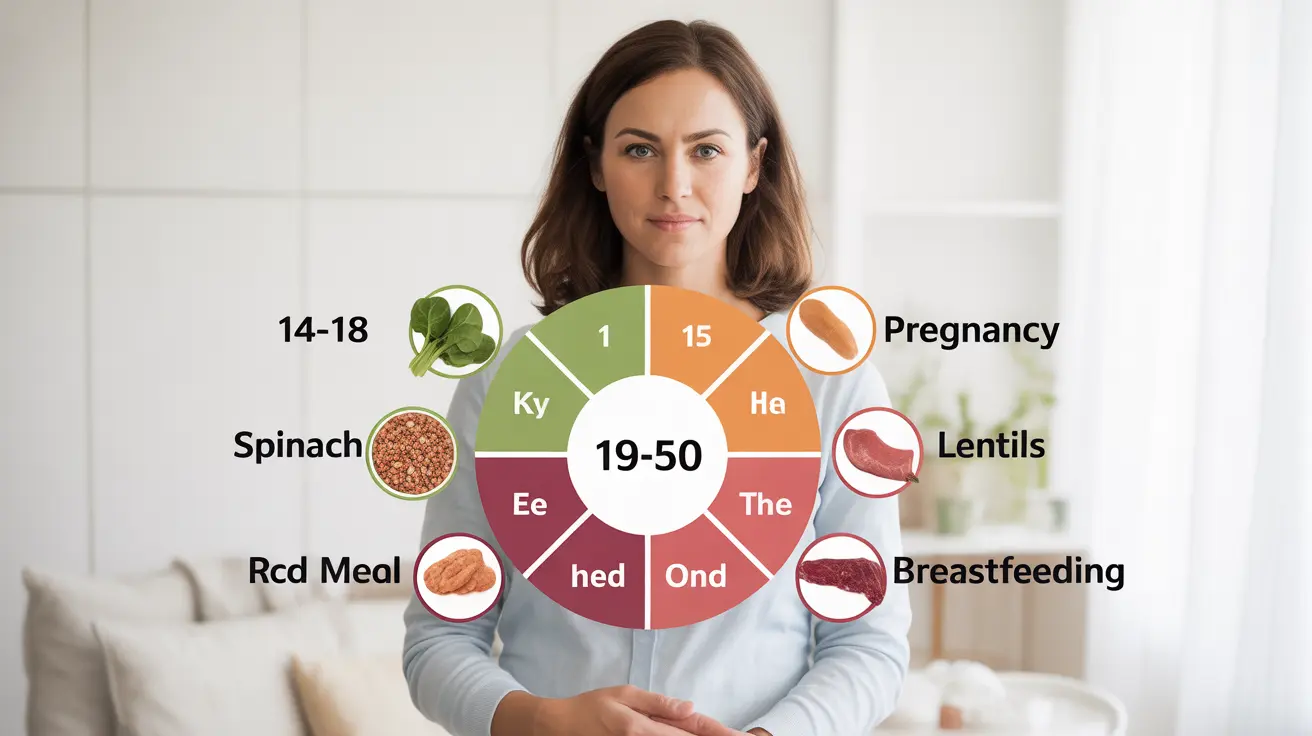 14-18

Spinach

Rcd Meal

1

15

Ky

Ha

19-50

Ee

The

hed

Ond

Pregnancy

Lentils

Breastfeeding