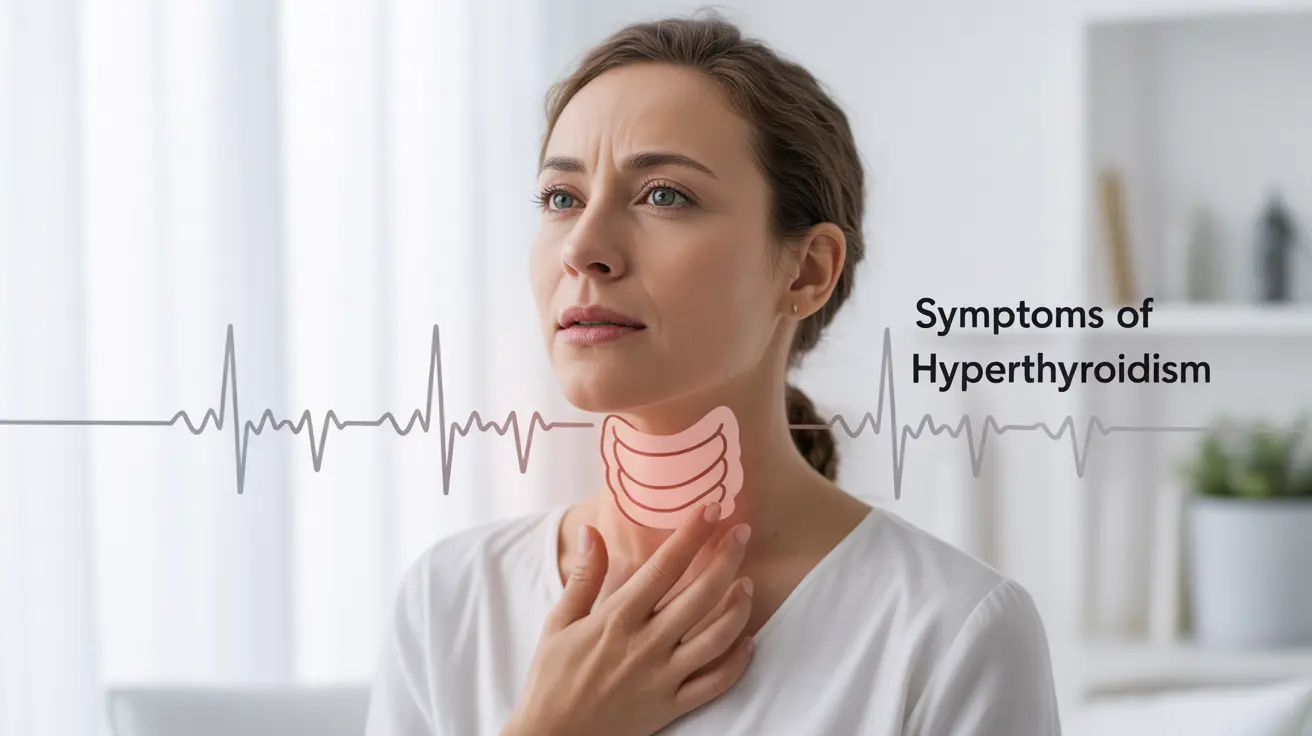 Symptoms of Hyperthyroidism