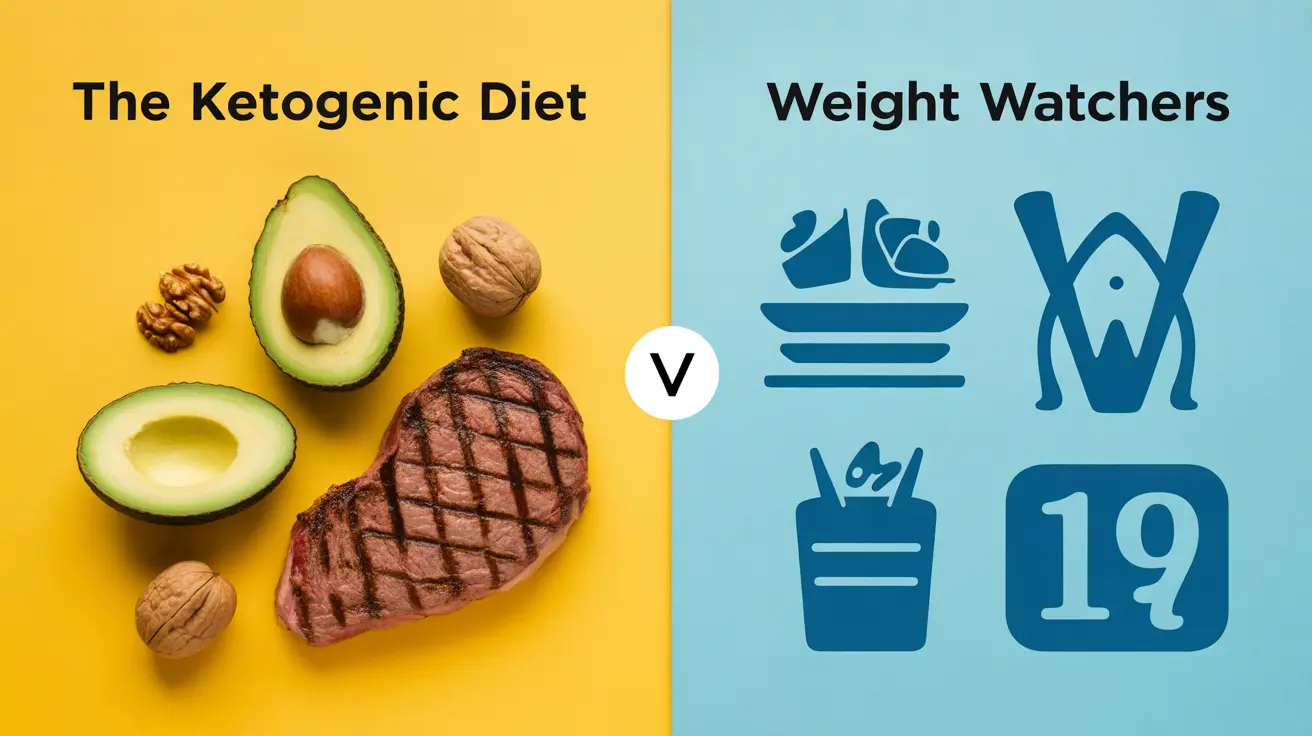 The Ketogenic Diet

V

Weight Watchers

19