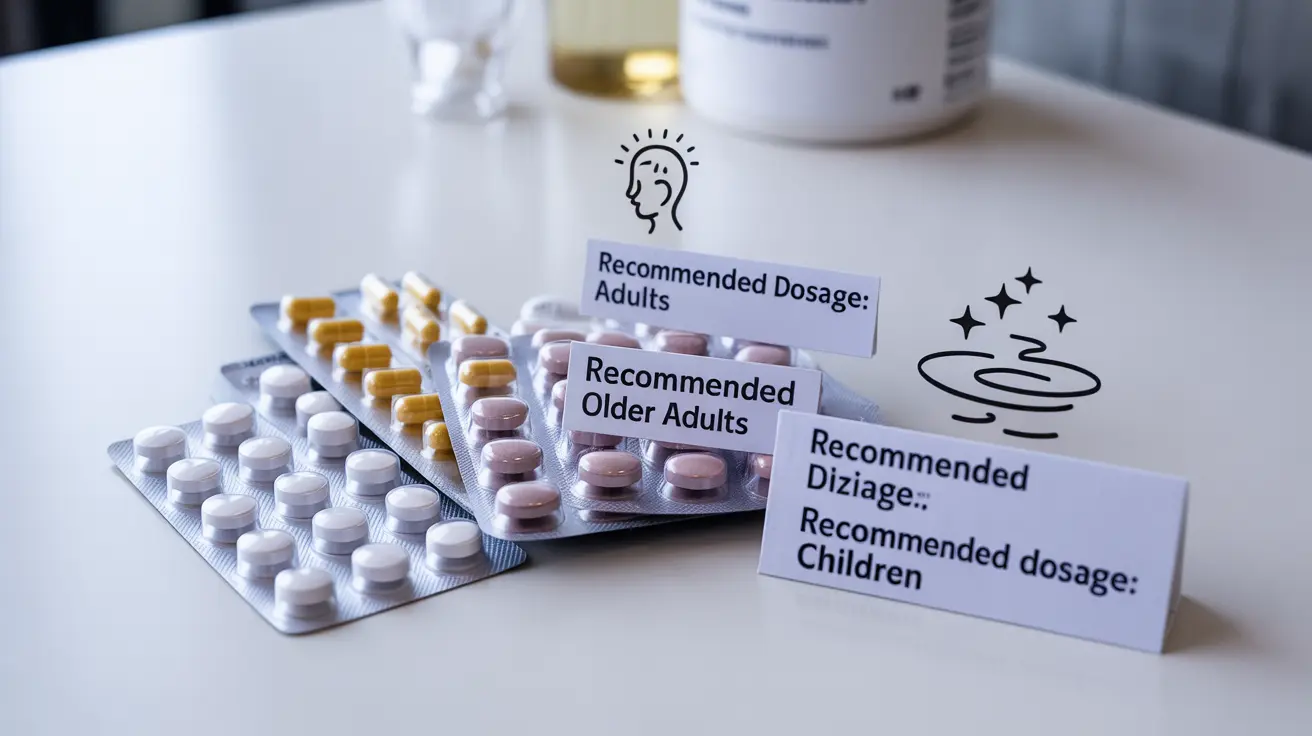 Recommended Dosage:
Adults

Recommended
Older Adults

Recommended
Diziage:.
Recommended dosage:
Children