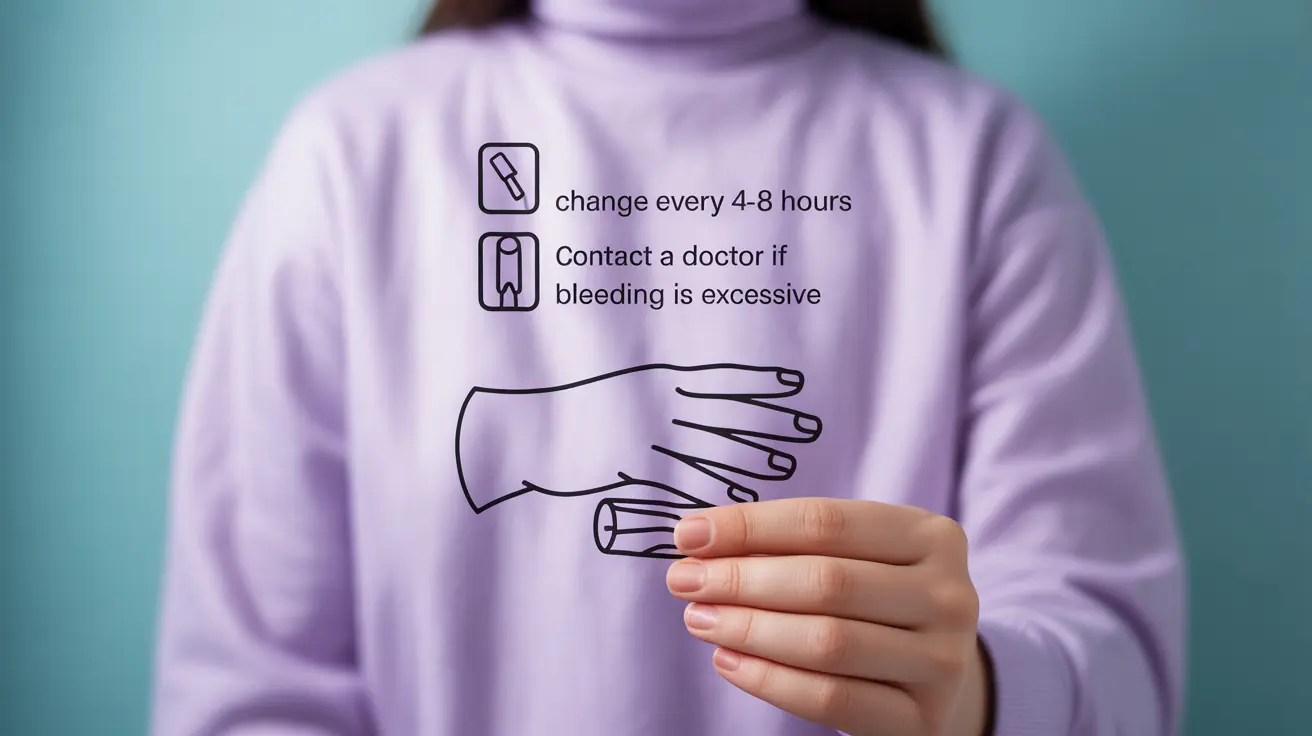 change every 4-8 hours

Contact a doctor if bleeding is excessive