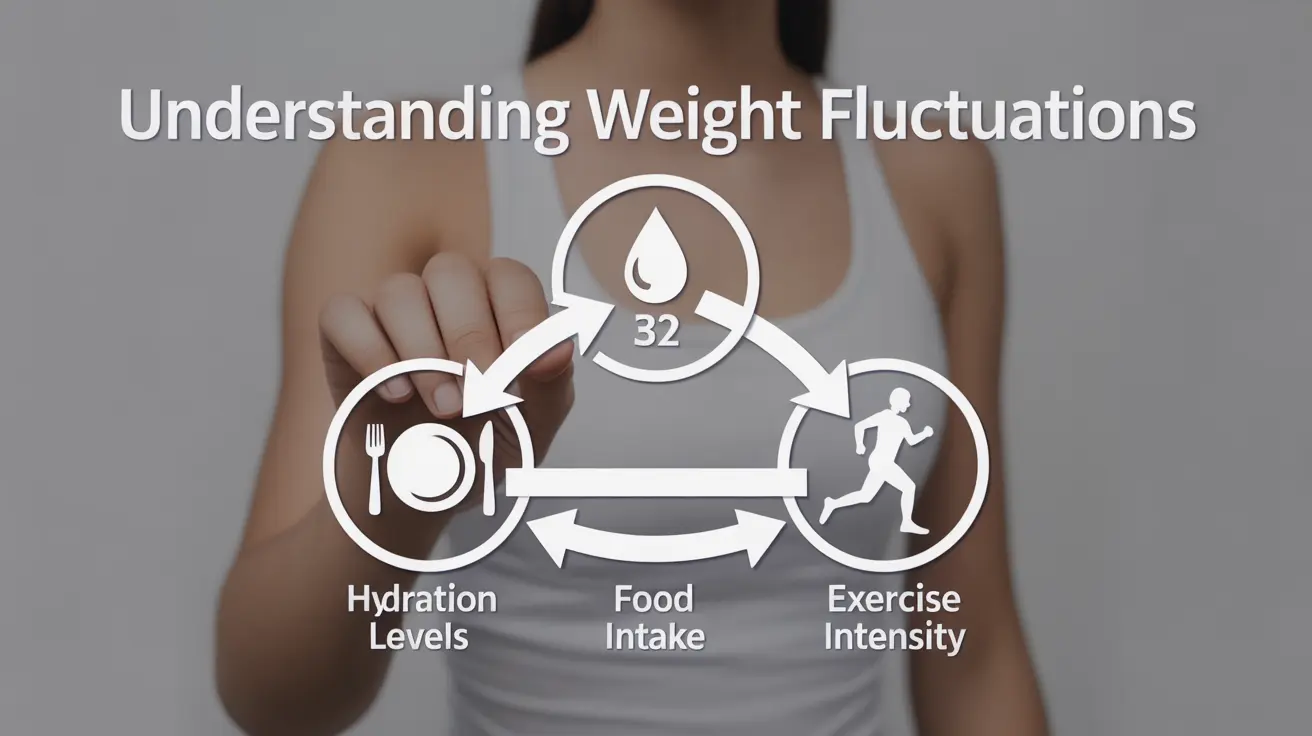 Understanding Weight Fluctuations

32

Hydration Levels

Food Intake

Exercise Intensity